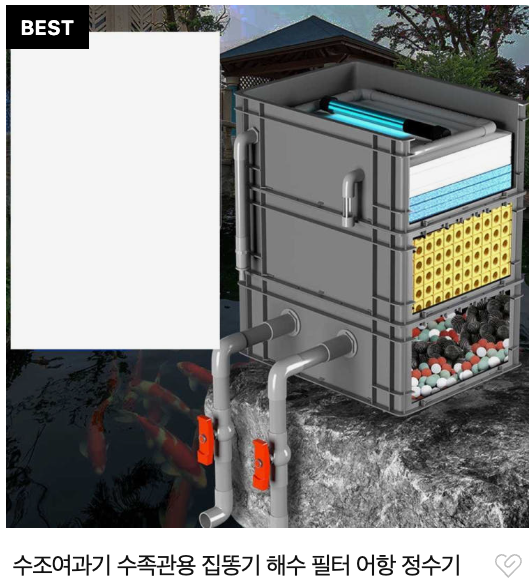 BEST

수조여과기 수족관용 집똥기 해수 필터 어항 정수기